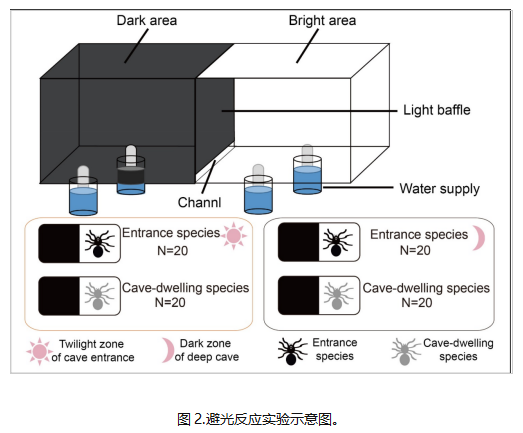 Dark area

Bright area

Light baffle

Water supply

Channl

Entrance species
N=20

Cave-dwelling species
N=20

Entrance species
N=20

Cave-dwelling species
N=20

Twilight zone of cave entrance

Dark zone of deep cave

Entrance species

Cave-dwelling species

图 2.避光反应实验示意图。